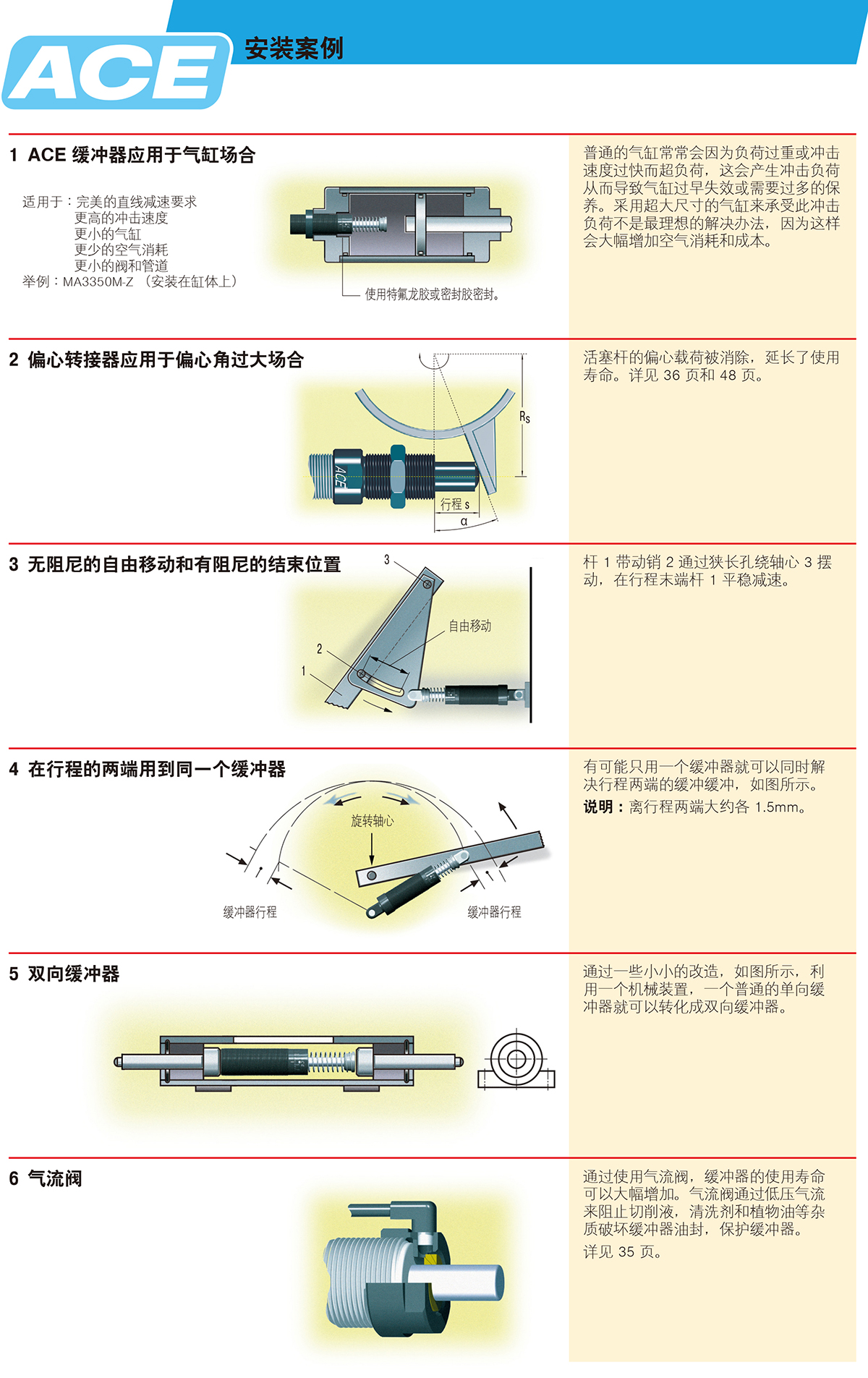 ACE

安装案例

1 ACE 缓冲器应用于气缸场合

适用于：完美的直线减速要求
更高的冲击速度
更小的气缸
更少的空气消耗
更小的阀和管道
举例：MA3350M-Z （安装在缸体上）

使用特氟龙胶或密封胶密封。

普通的气缸常常会因为负荷过重或冲击速度过快而超负荷，这会产生冲击负荷从而导致气缸过早失效或需要过多的保养。采用超大尺寸的气缸来承受此冲击负荷不是最理想的解决办法，因为这样会大幅增加空气消耗和成本。

2 偏心转接器应用于偏心角过大场合

$R_S$

ACE

行程 s

α

活塞杆的偏心载荷被消除，延长了使用寿命。详见 36 页和 48 页。

3 无阻尼的自由移动和有阻尼的结束位置

3

自由移动

2

1

杆 1 带动销 2 通过狭长孔绕轴心 3 摆动，在行程末端杆 1 平稳减速。

4 在行程的两端用到同一个缓冲器

旋转轴心

缓冲器行程

缓冲器行程

有可能只用一个缓冲器就可以同时解决行程两端的缓冲缓冲，如图所示。
说明：离行程两端大约各 1.5mm。

5 双向缓冲器

通过一些小小的改造，如图所示，利用一个机械装置，一个普通的单向缓冲器就可以转化成双向缓冲器。

6 气流阀

通过使用气流阀，缓冲器的使用寿命可以大幅增加。气流阀通过低压气流来阻止切削液，清洗剂和植物油等杂质破坏缓冲器油封，保护缓冲器。
详见 35 页。